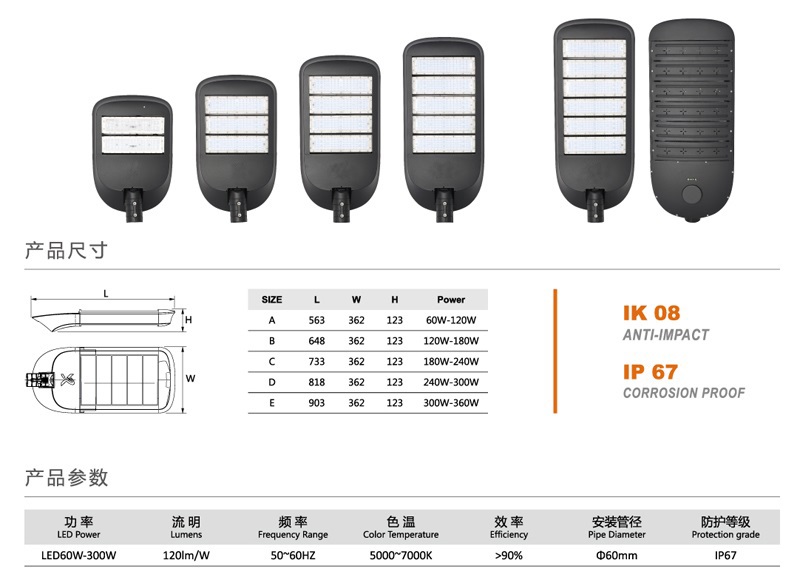 产品尺寸

L

H

W

| SIZE | L | W | H | Power |
|---|---|---|---|---|
| A | 563 | 362 | 123 | 60W-120W |
| B | 648 | 362 | 123 | 120W-180W |
| C | 733 | 362 | 123 | 180W-240W |
| D | 818 | 362 | 123 | 240W-300W |
| E | 903 | 362 | 123 | 300W-360W |

IK 08
ANTI-IMPACT

IP 67
CORROSION PROOF

产品参数

| 功率 LED Power | 流明 Lumens | 频率 Frequency Range | 色温 Color Temperature | 效率 Efficiency | 安装管径 Pipe Diameter | 防护等级 Protection grade |
|---|---|---|---|---|---|---|
| LED60W-300W | 120lm/W | 50~60HZ | 5000~7000K | >90% | Φ60mm | IP67 |